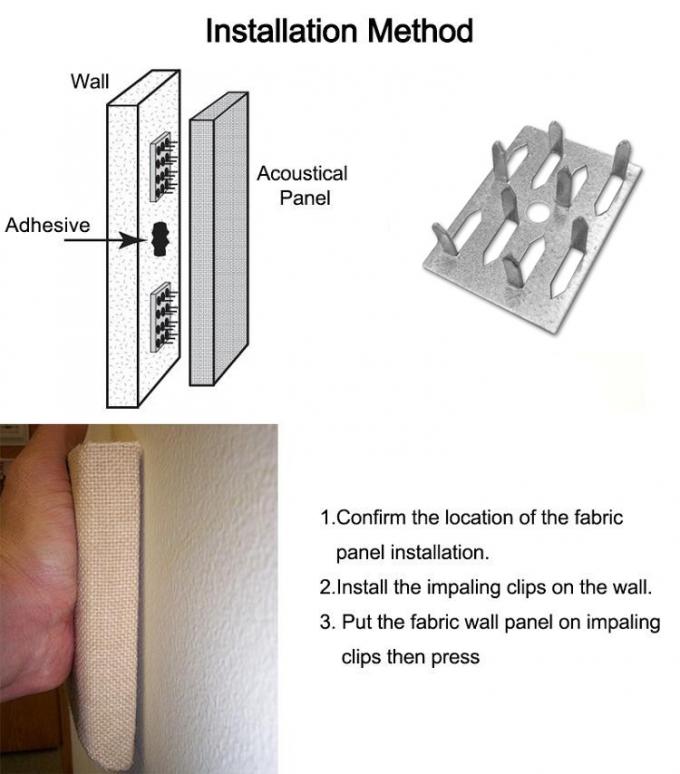 Installation Method

Wall

Acoustical Panel

Adhesive

1.Confirm the location of the fabric panel installation.

2.Install the impaling clips on the wall.

3. Put the fabric wall panel on impaling clips then press