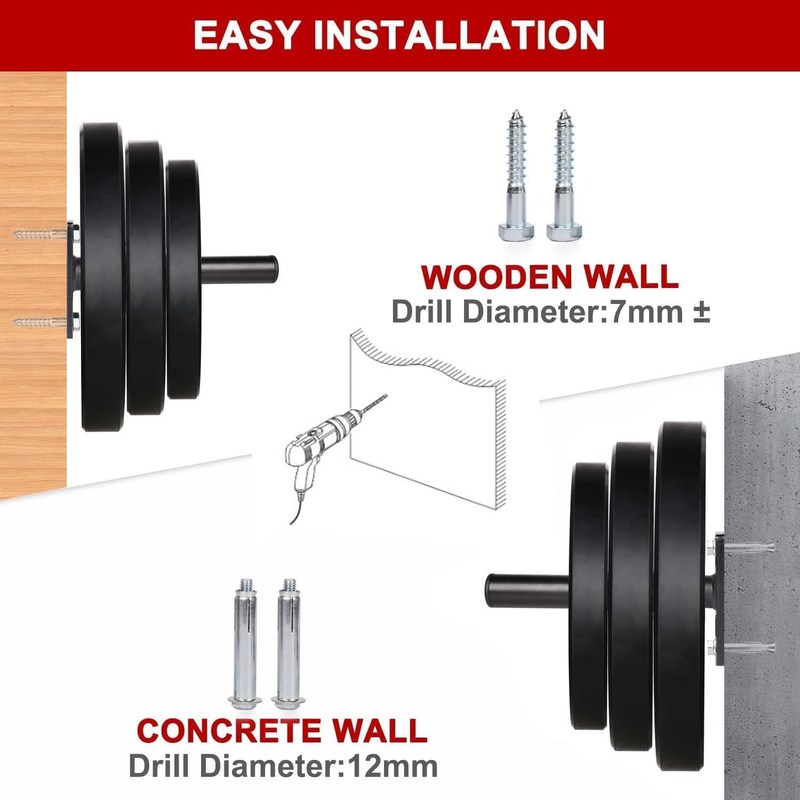 EASY INSTALLATION

WOODEN WALL
Drill Diameter:7mm ±

CONCRETE WALL
Drill Diameter:12mm