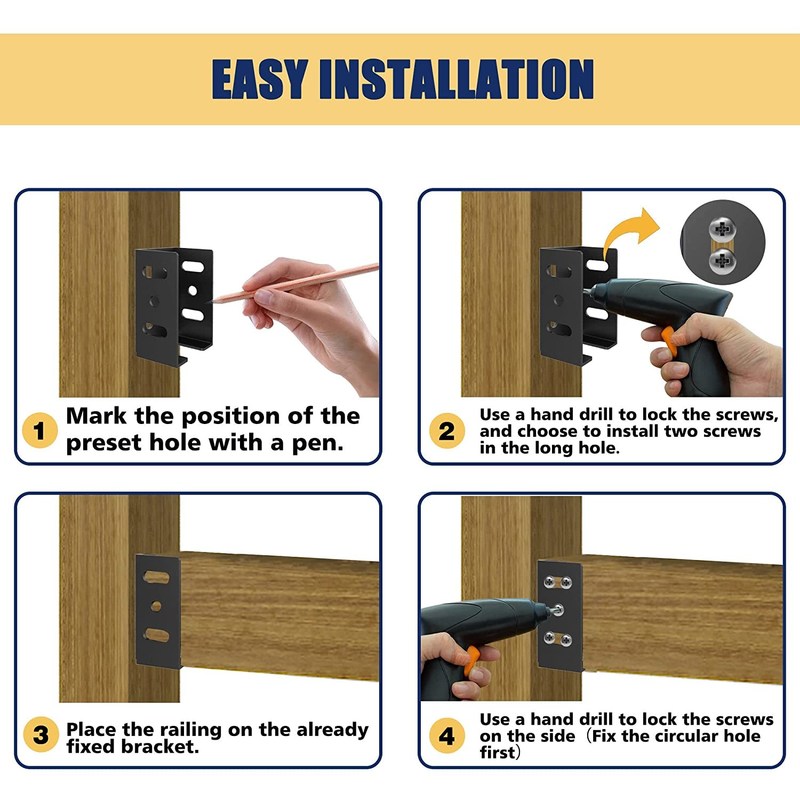 EASY INSTALLATION

1 Mark the position of the preset hole with a pen.

2 Use a hand drill to lock the screws, and choose to install two screws in the long hole.

3 Place the railing on the already fixed bracket.

4 Use a hand drill to lock the screws on the side（Fix the circular hole first）