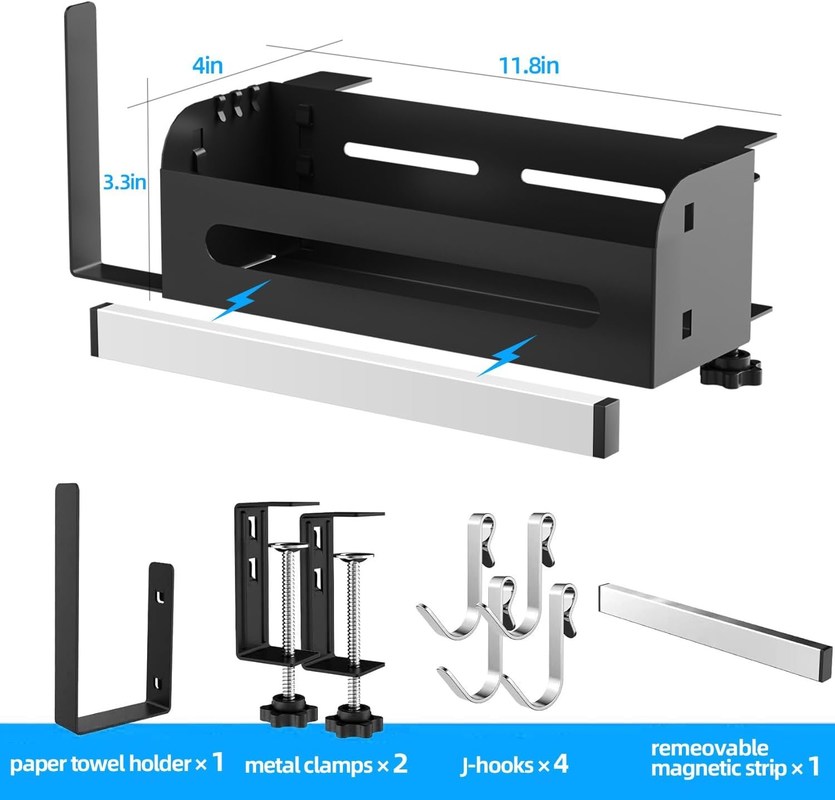 4in

11.8in

3.3in

paper towel holder × 1

metal clamps × 2

J-hooks × 4

remeovable magnetic strip × 1