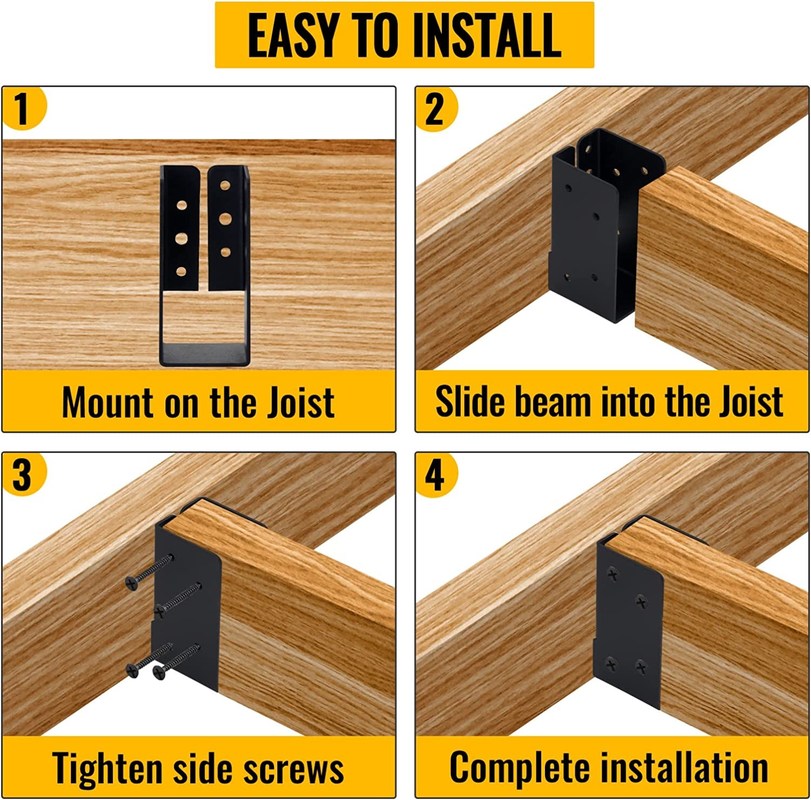 EASY TO INSTALL

1

Mount on the Joist

2

Slide beam into the Joist

3

Tighten side screws

4

Complete installation