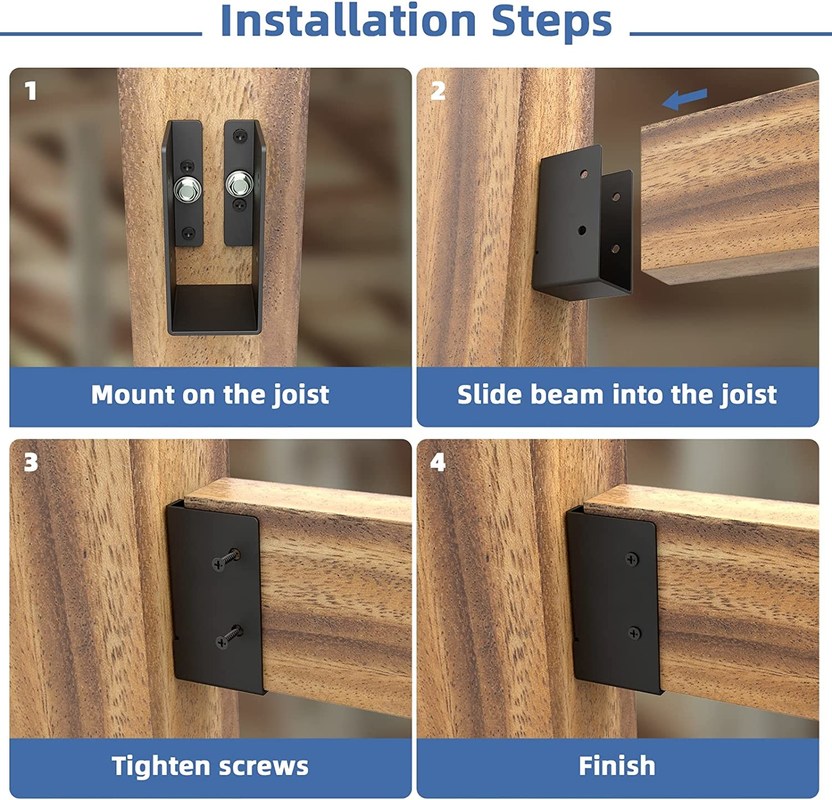 Installation Steps

1

Mount on the joist

2

Slide beam into the joist

3

Tighten screws

4

Finish