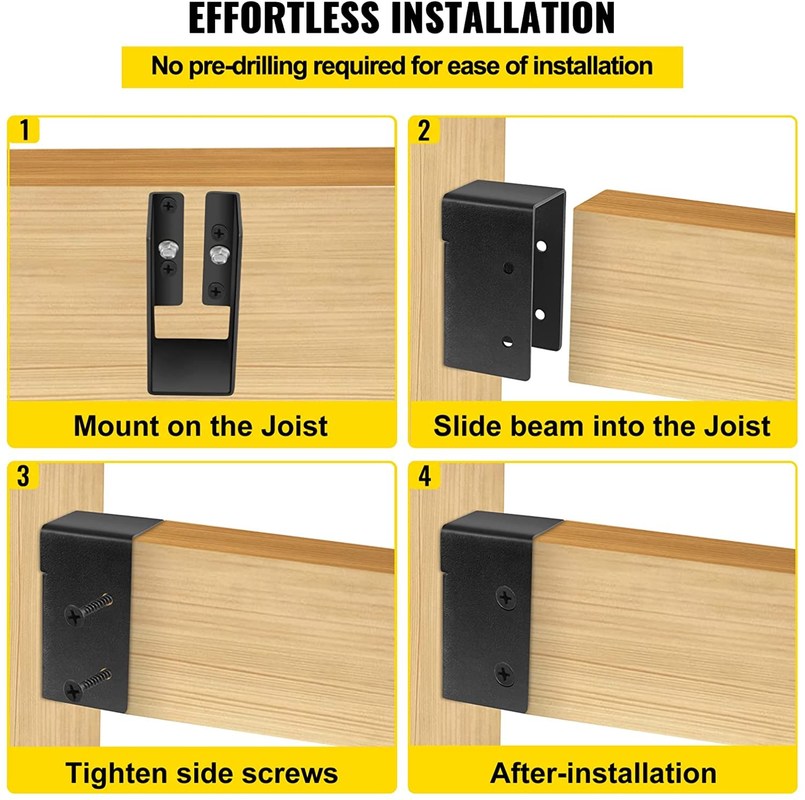 EFFORTLESS INSTALLATION

No pre-drilling required for ease of installation

1

Mount on the Joist

2

Slide beam into the Joist

3

Tighten side screws

4

After-installation