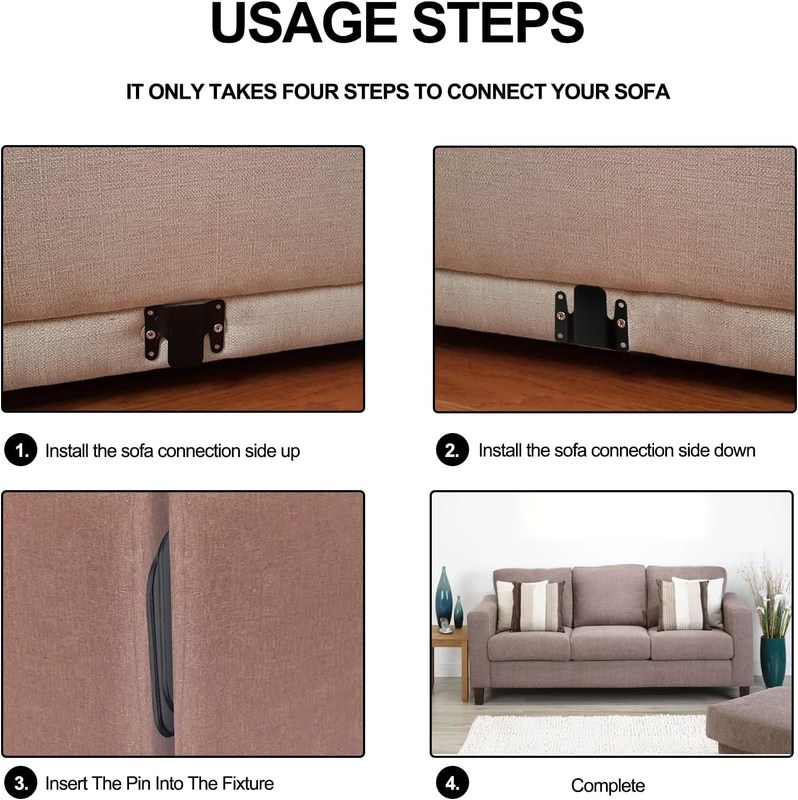 USAGE STEPS

IT ONLY TAKES FOUR STEPS TO CONNECT YOUR SOFA

1. Install the sofa connection side up

2. Install the sofa connection side down

3. Insert The Pin Into The Fixture

4. Complete