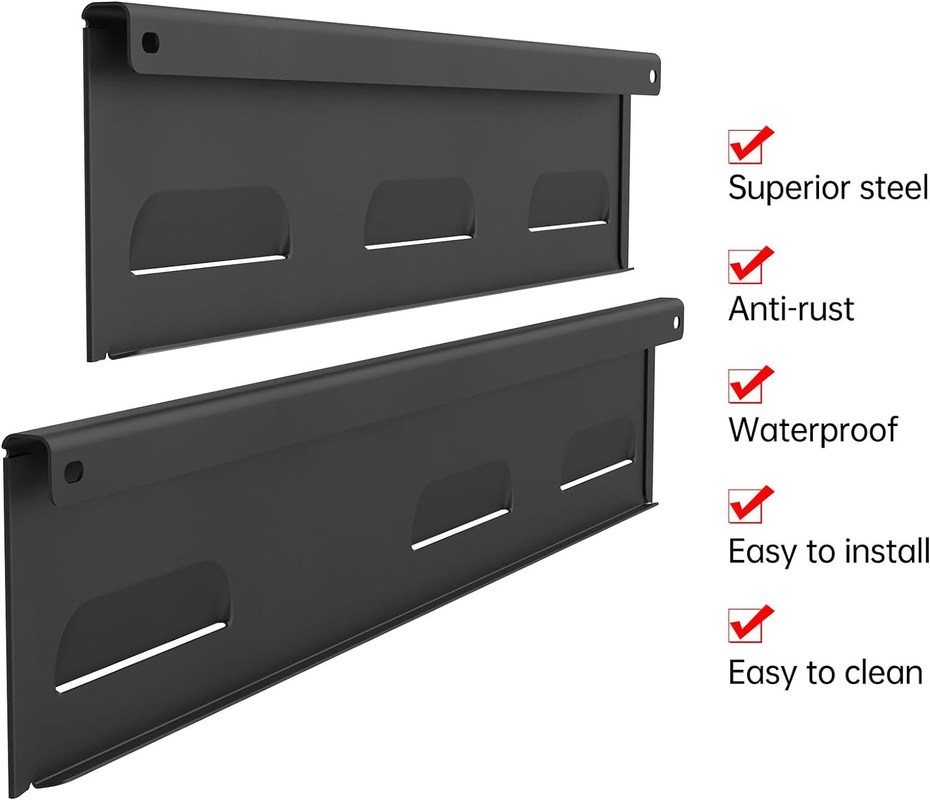 Superior steel

Anti-rust

Waterproof

Easy to install

Easy to clean