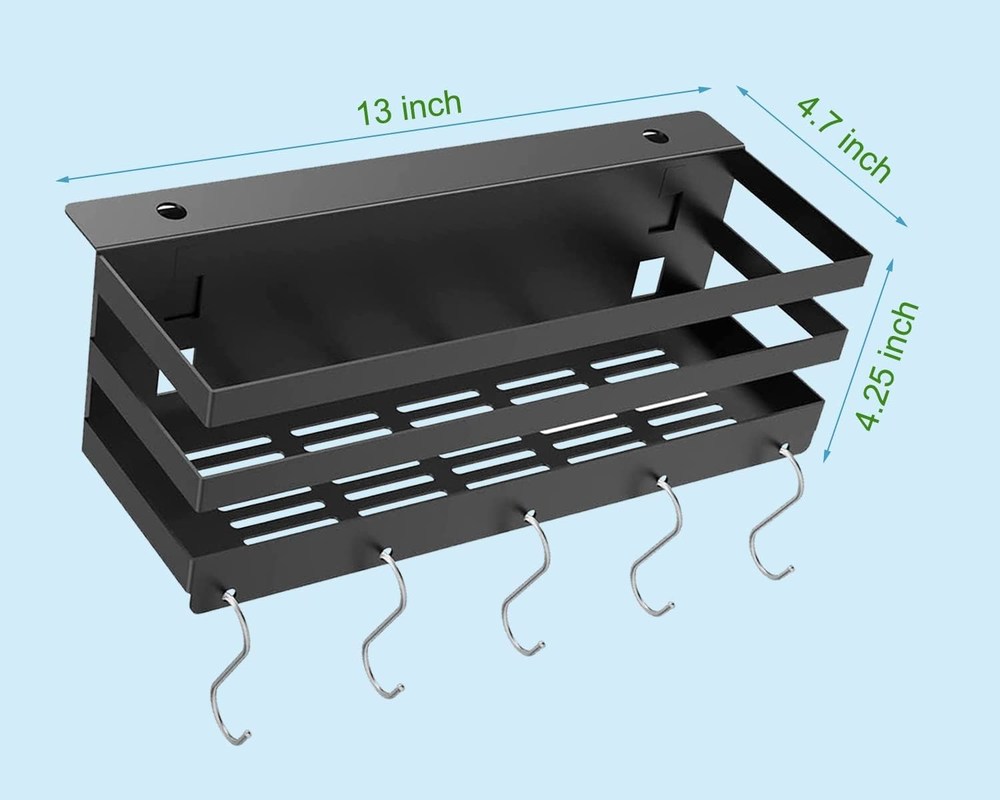 13 inch

4.7 inch

4.25 inch