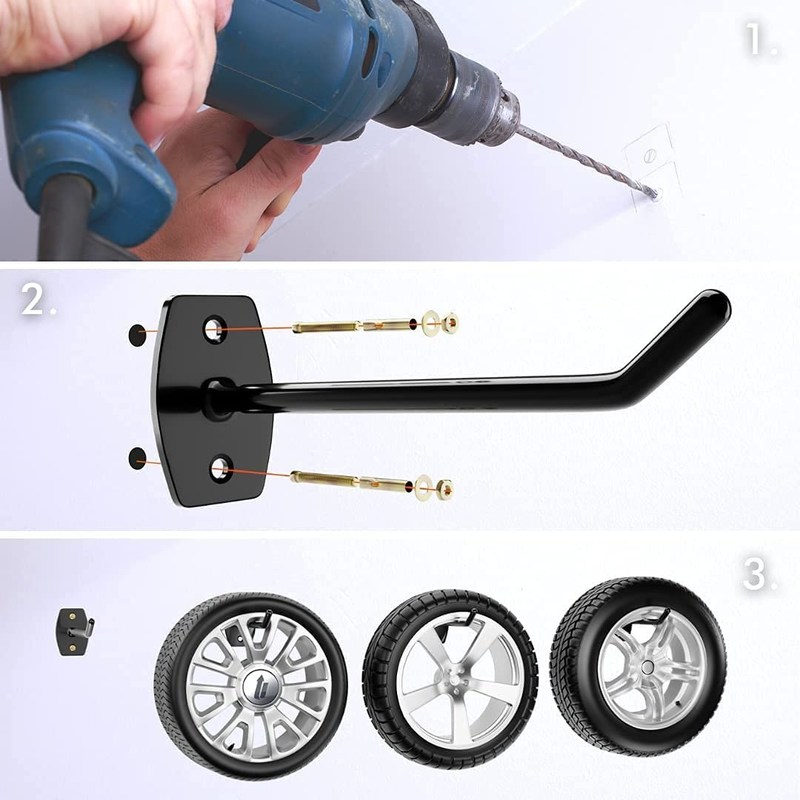 1.

2.

3.