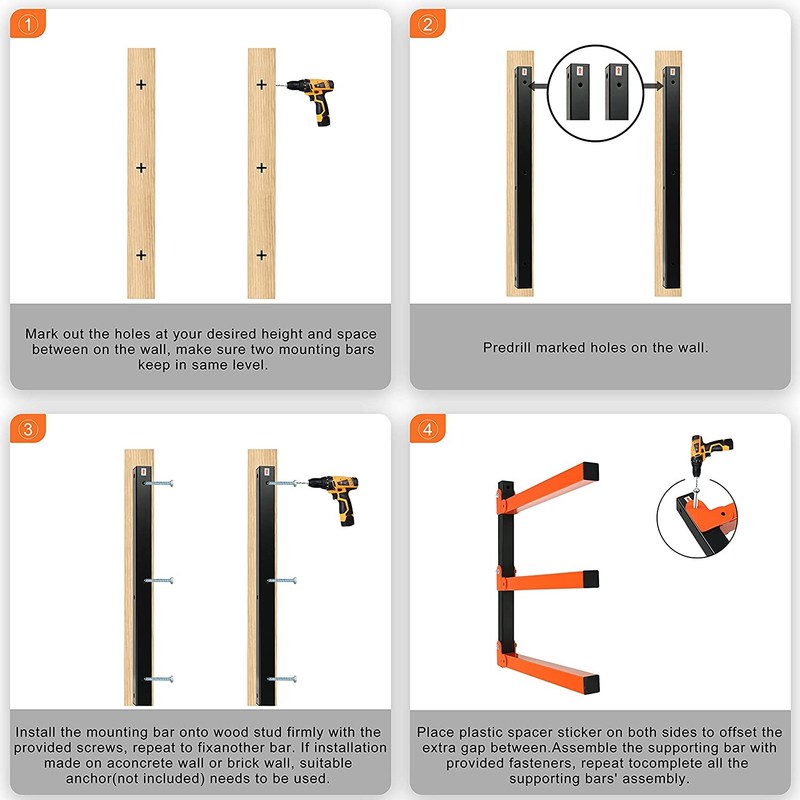 1

Mark out the holes at your desired height and space between on the wall, make sure two mounting bars keep in same level.

2

Predrill marked holes on the wall.

3

Install the mounting bar onto wood stud firmly with the provided screws, repeat to fixanother bar. If installation made on aconcrete wall or brick wall, suitable anchor(not included) needs to be used.

4

Place plastic spacer sticker on both sides to offset the extra gap between.Assemble the supporting bar with provided fasteners, repeat tocomplete all the supporting bars' assembly.