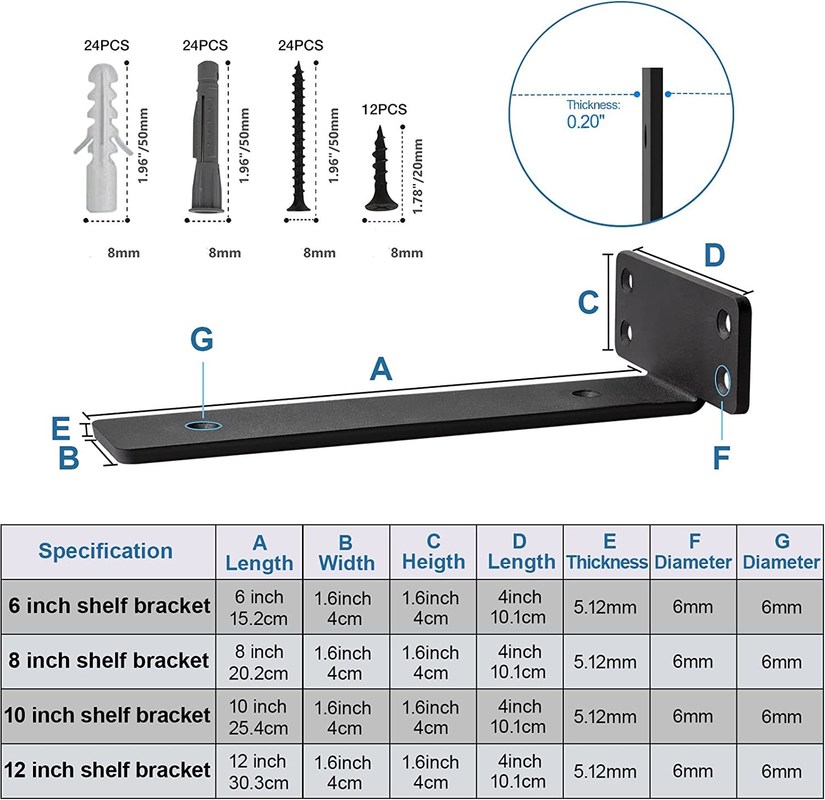 24PCS
1.96"/50mm
8mm

24PCS
1.96"/50mm
8mm

24PCS
1.96"/50mm
8mm

12PCS
1.78"/20mm
8mm

Thickness:
0.20"

D
C
G
A
E
B
F

| Specification | A Length | B Width | C Heigth | D Length | E Thickness | F Diameter | G Diameter |
|---|---|---|---|---|---|---|---|
| 6 inch shelf bracket | 6 inch 15.2cm | 1.6inch 4cm | 1.6inch 4cm | 4inch 10.1cm | 5.12mm | 6mm | 6mm |
| 8 inch shelf bracket | 8 inch 20.2cm | 1.6inch 4cm | 1.6inch 4cm | 4inch 10.1cm | 5.12mm | 6mm | 6mm |
| 10 inch shelf bracket | 10 inch 25.4cm | 1.6inch 4cm | 1.6inch 4cm | 4inch 10.1cm | 5.12mm | 6mm | 6mm |
| 12 inch shelf bracket | 12 inch 30.3cm | 1.6inch 4cm | 1.6inch 4cm | 4inch 10.1cm | 5.12mm | 6mm | 6mm |