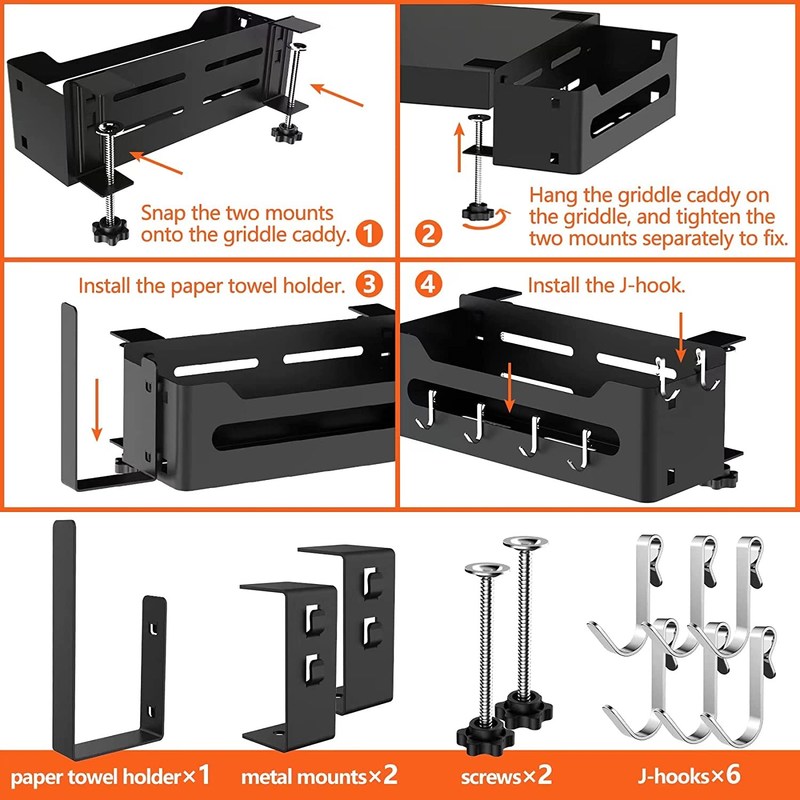 Snap the two mounts onto the griddle caddy. 1

2 Hang the griddle caddy on the griddle, and tighten the two mounts separately to fix.

Install the paper towel holder. 3

4 Install the J-hook.

paper towel holder×1

metal mounts×2

screws×2

J-hooks×6