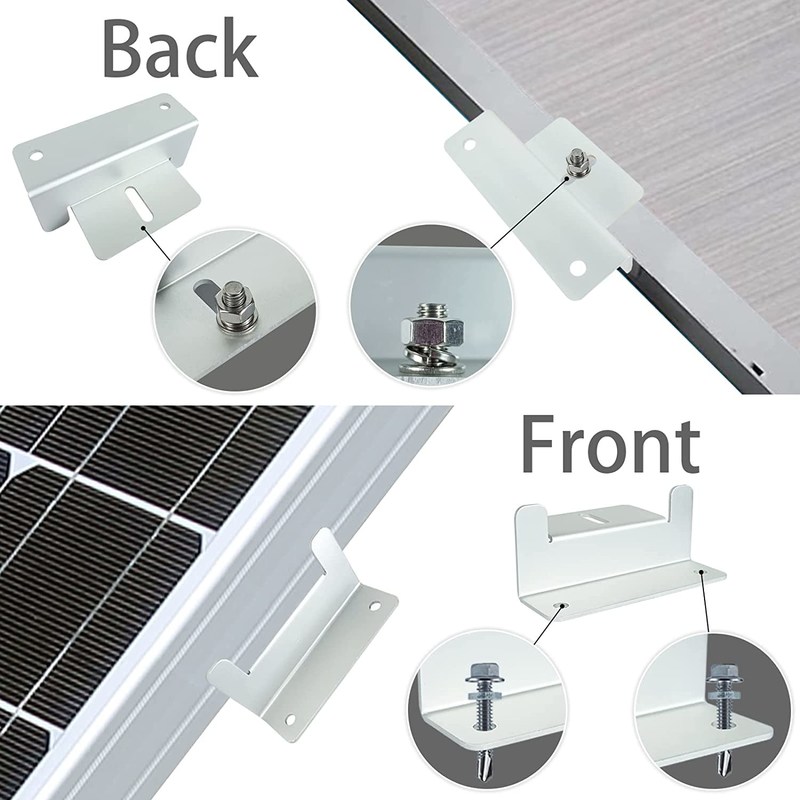 Back

Front