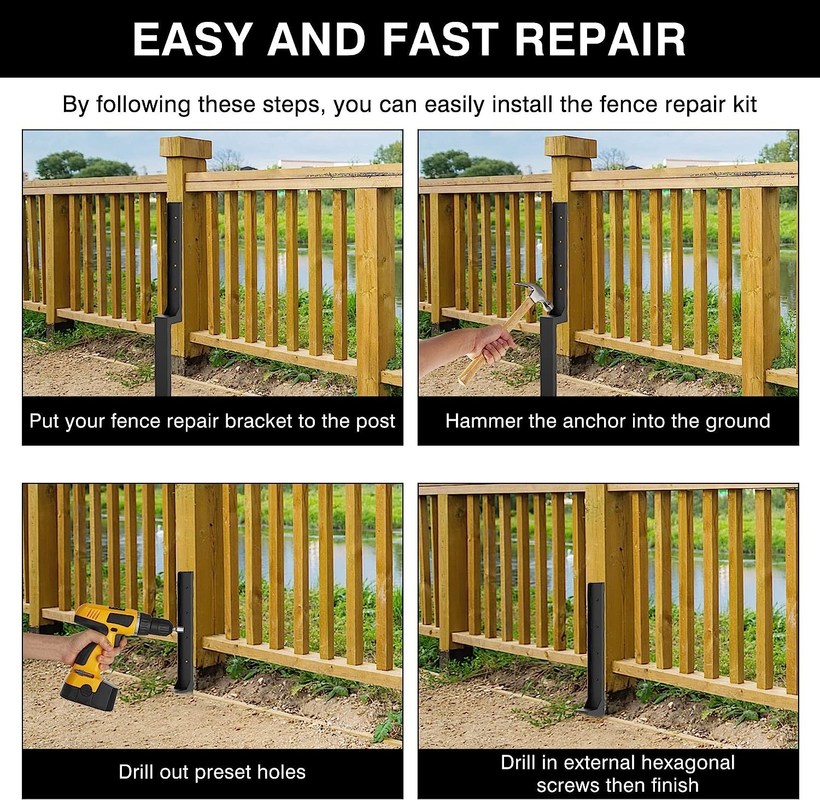 EASY AND FAST REPAIR

By following these steps, you can easily install the fence repair kit

Put your fence repair bracket to the post

Hammer the anchor into the ground

Drill out preset holes

Drill in external hexagonal screws then finish