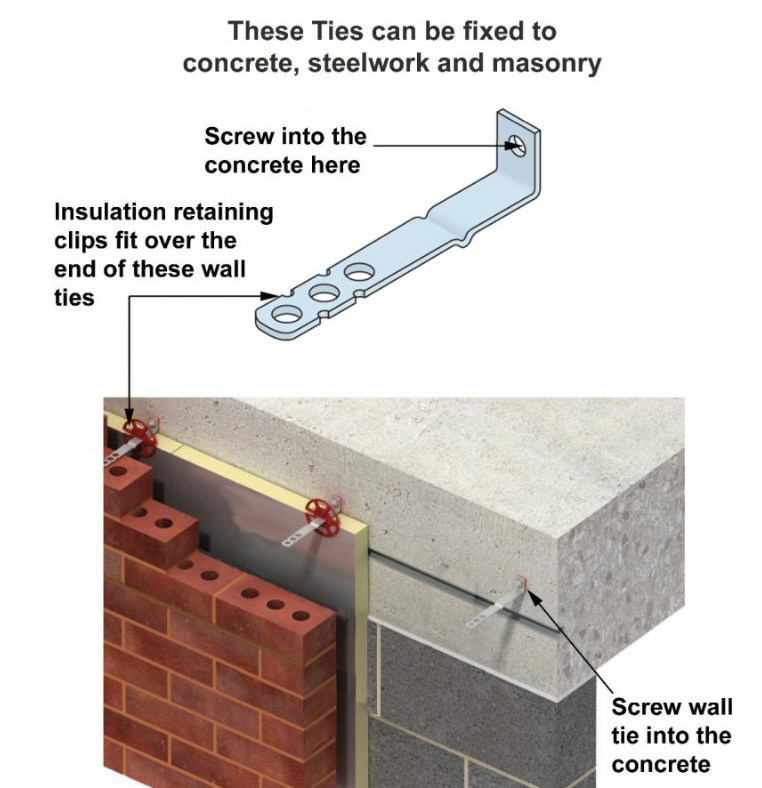 These Ties can be fixed to concrete, steelwork and masonry

Screw into the concrete here

Insulation retaining clips fit over the end of these wall ties

Screw wall tie into the concrete