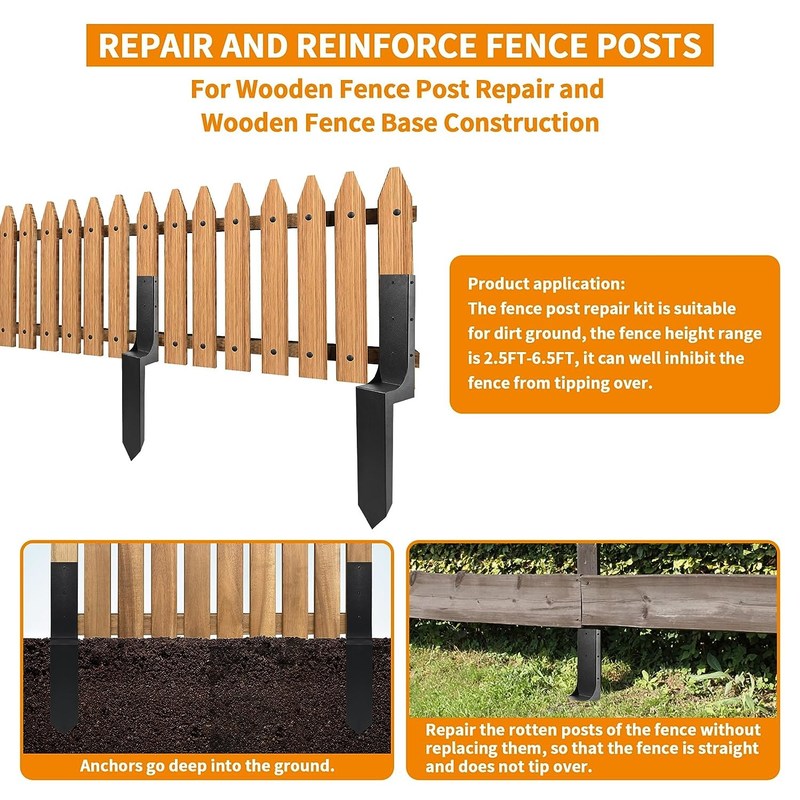 REPAIR AND REINFORCE FENCE POSTS

For Wooden Fence Post Repair and Wooden Fence Base Construction

Product application:
The fence post repair kit is suitable for dirt ground, the fence height range is 2.5FT-6.5FT, it can well inhibit the fence from tipping over.

Anchors go deep into the ground.

Repair the rotten posts of the fence without replacing them, so that the fence is straight and does not tip over.