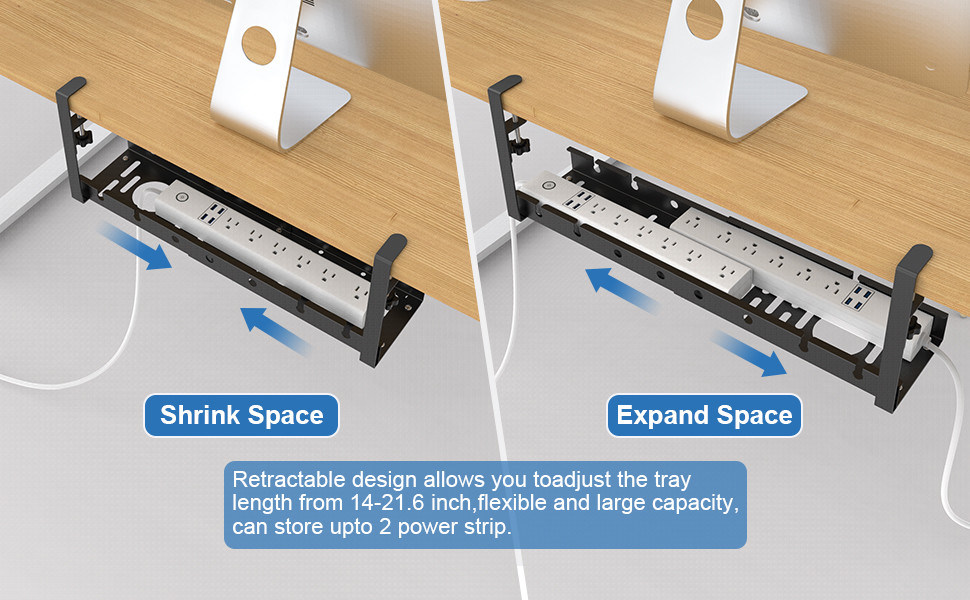 Shrink Space

Expand Space

Retractable design allows you toadjust the tray length from 14-21.6 inch,flexible and large capacity, can store upto 2 power strip.