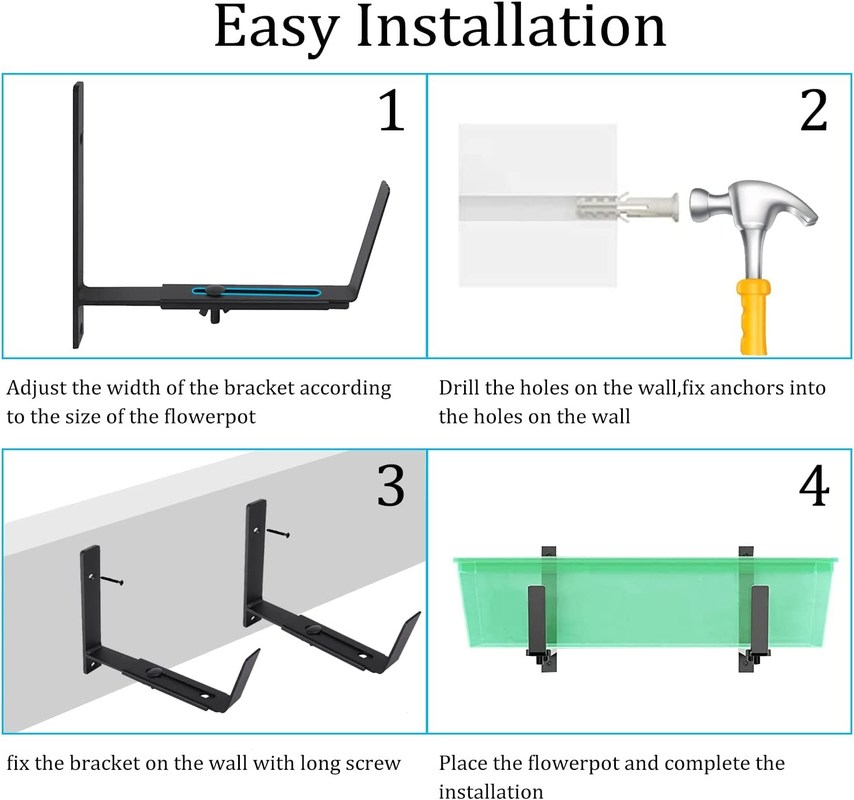 Easy Installation

1

Adjust the width of the bracket according to the size of the flowerpot

2

Drill the holes on the wall,fix anchors into the holes on the wall

3

fix the bracket on the wall with long screw

4

Place the flowerpot and complete the installation