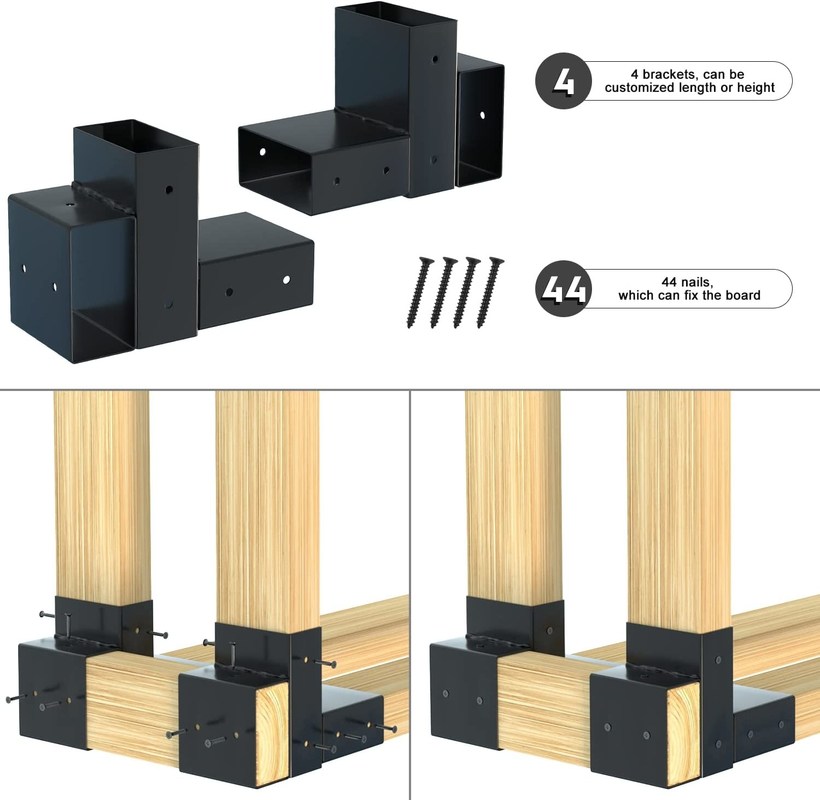 4

4 brackets, can be customized length or height

44

44 nails, which can fix the board