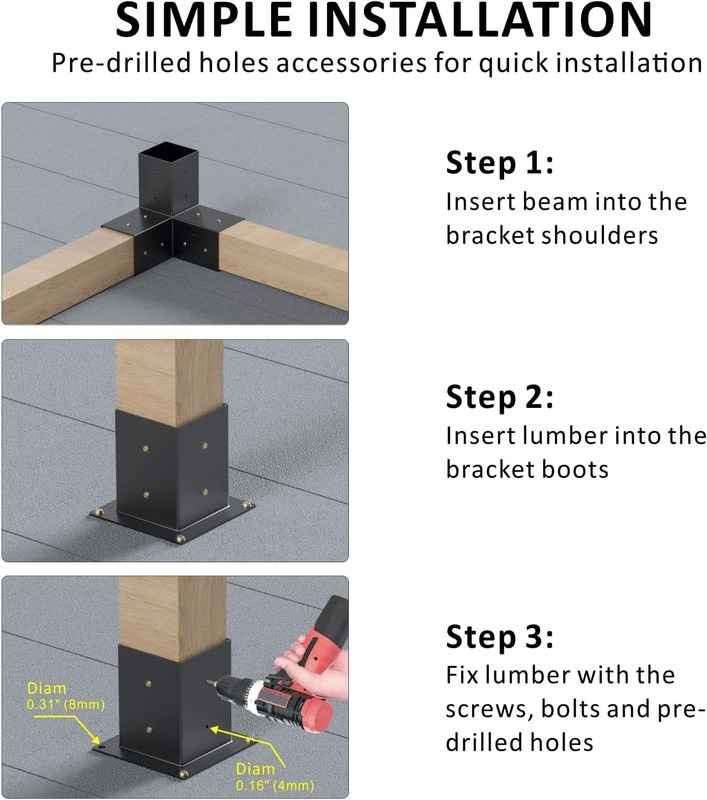 SIMPLE INSTALLATION

Pre-drilled holes accessories for quick installation

Step 1:
Insert beam into the bracket shoulders

Step 2:
Insert lumber into the bracket boots

Diam
0.31" (8mm)

Diam
0.16" (4mm)

Step 3:
Fix lumber with the screws, bolts and pre-drilled holes