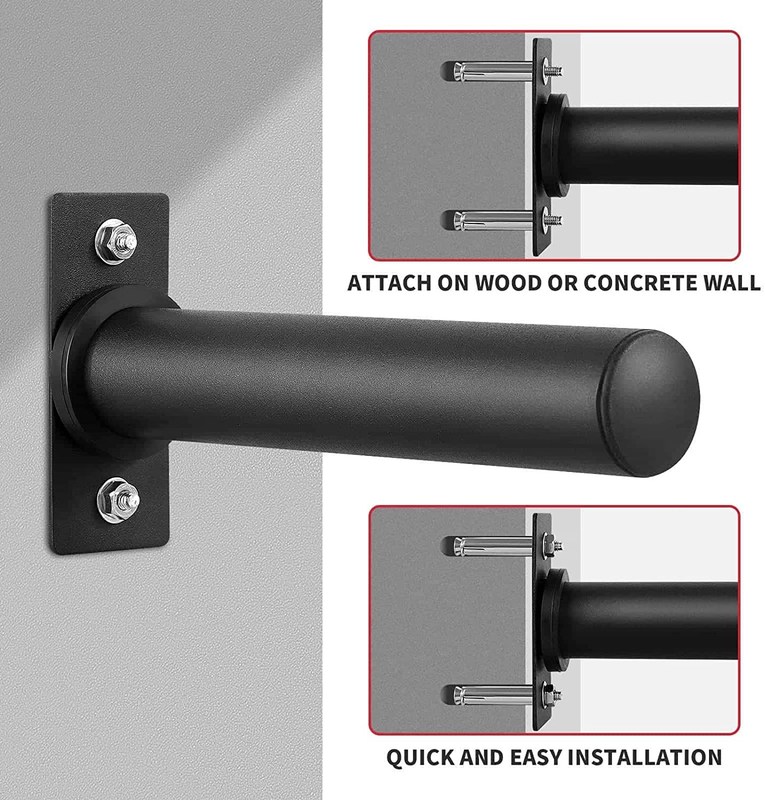 ATTACH ON WOOD OR CONCRETE WALL

QUICK AND EASY INSTALLATION