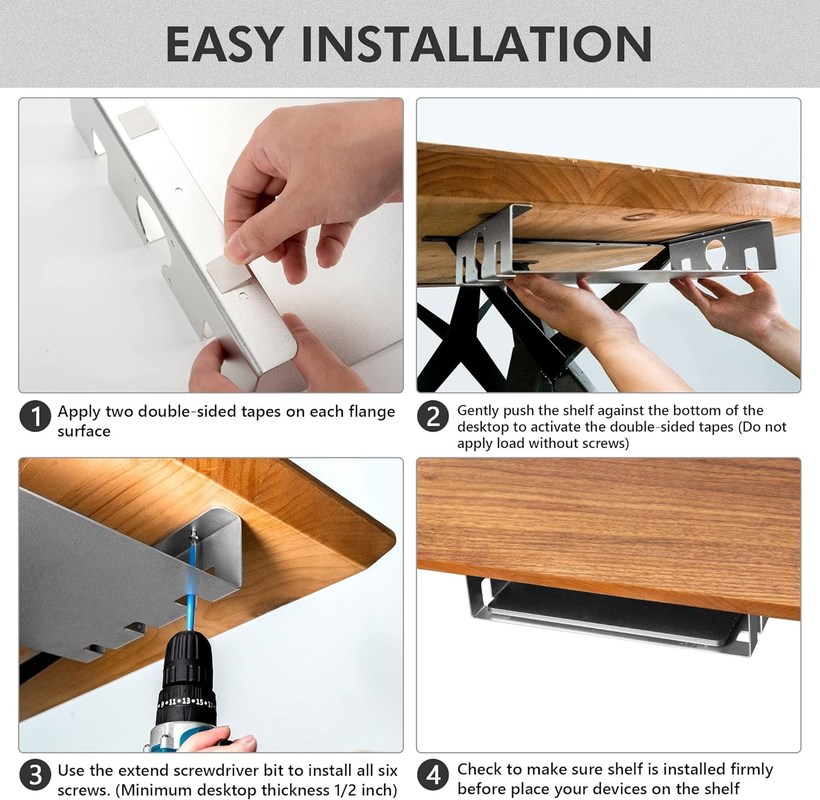 EASY INSTALLATION

1 Apply two double-sided tapes on each flange surface

2 Gently push the shelf against the bottom of the desktop to activate the double-sided tapes (Do not apply load without screws)

3 Use the extend screwdriver bit to install all six screws. (Minimum desktop thickness 1/2 inch)

4 Check to make sure shelf is installed firmly before place your devices on the shelf