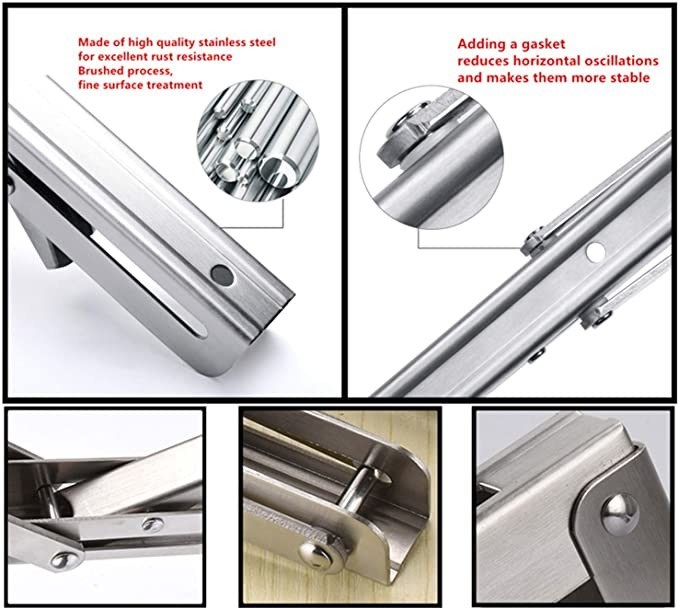 Made of high quality stainless steel for excellent rust resistance
Brushed process, fine surface treatment

Adding a gasket reduces horizontal oscillations and makes them more stable