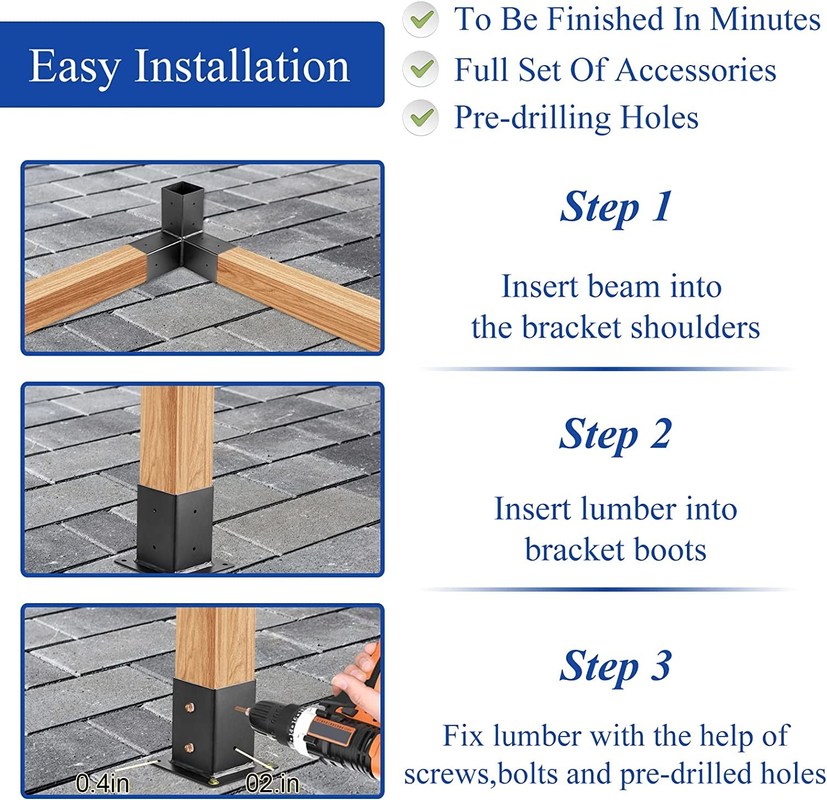 Easy Installation

To Be Finished In Minutes
Full Set Of Accessories
Pre-drilling Holes

Step 1

Insert beam into the bracket shoulders

Step 2

Insert lumber into bracket boots

Step 3

Fix lumber with the help of screws,bolts and pre-drilled holes

0.4in
02.in