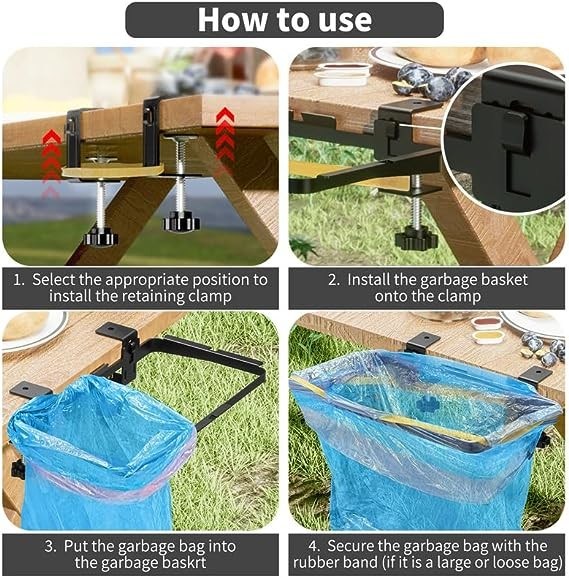 How to use

1. Select the appropriate position to install the retaining clamp

2. Install the garbage basket onto the clamp

3. Put the garbage bag into the garbage baskrt

4. Secure the garbage bag with the rubber band (if it is a large or loose bag)