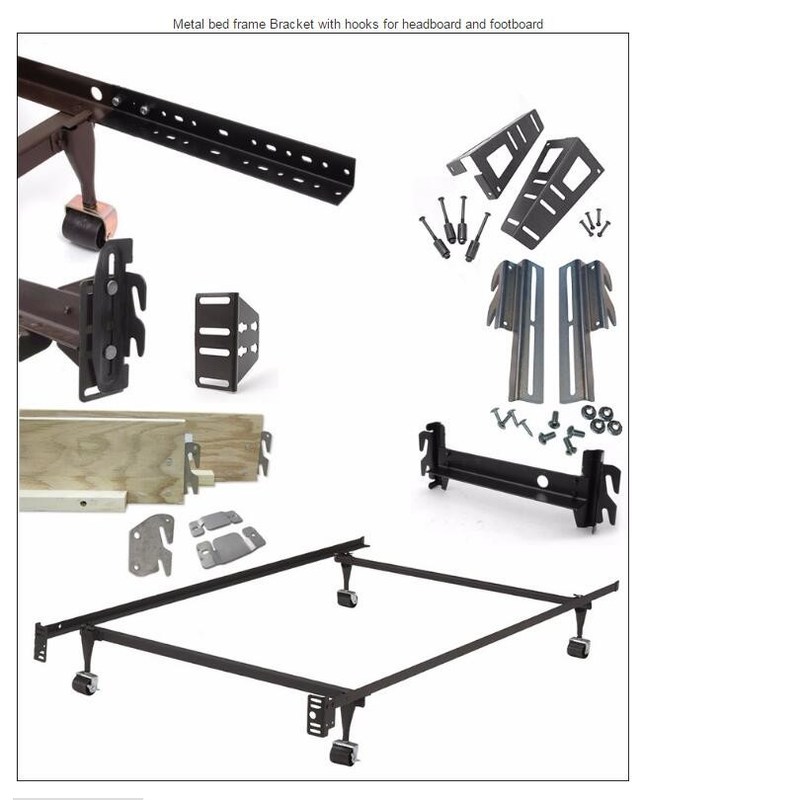 Metal bed frame Bracket with hooks for headboard and footboard