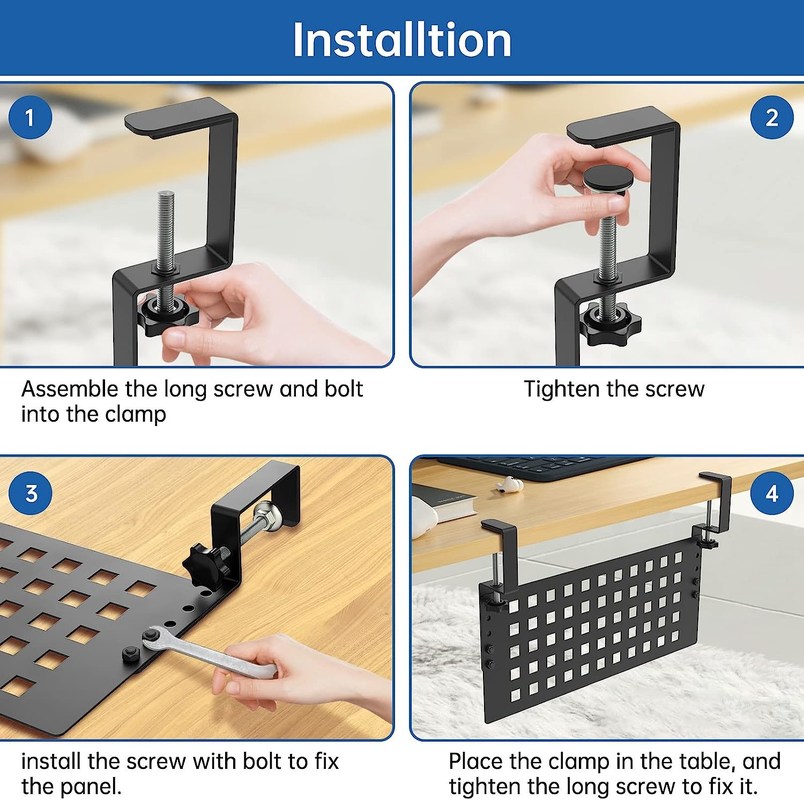 Installtion

1

Assemble the long screw and bolt into the clamp

2

Tighten the screw

3

install the screw with bolt to fix the panel.

4

Place the clamp in the table, and tighten the long screw to fix it.