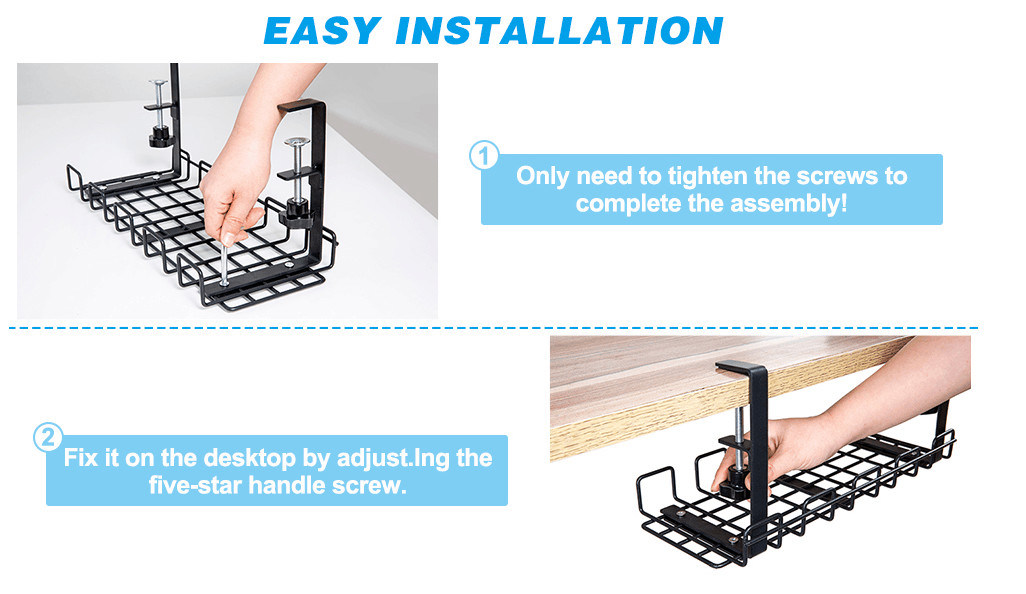 EASY INSTALLATION

1 Only need to tighten the screws to complete the assembly!

2 Fix it on the desktop by adjust.Ing the five-star handle screw.