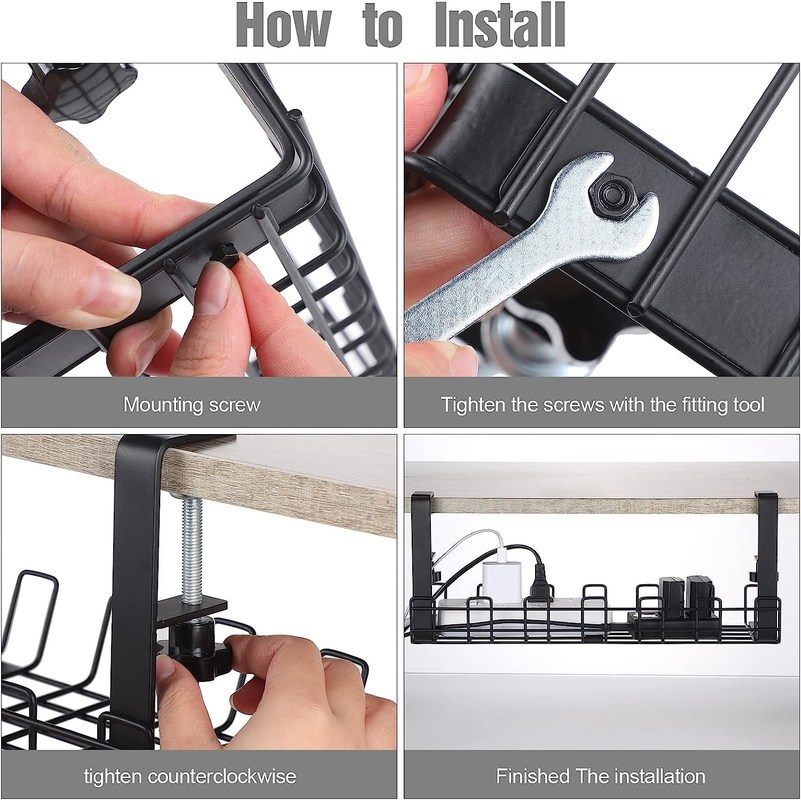 How to Install

Mounting screw

Tighten the screws with the fitting tool

tighten counterclockwise

Finished The installation