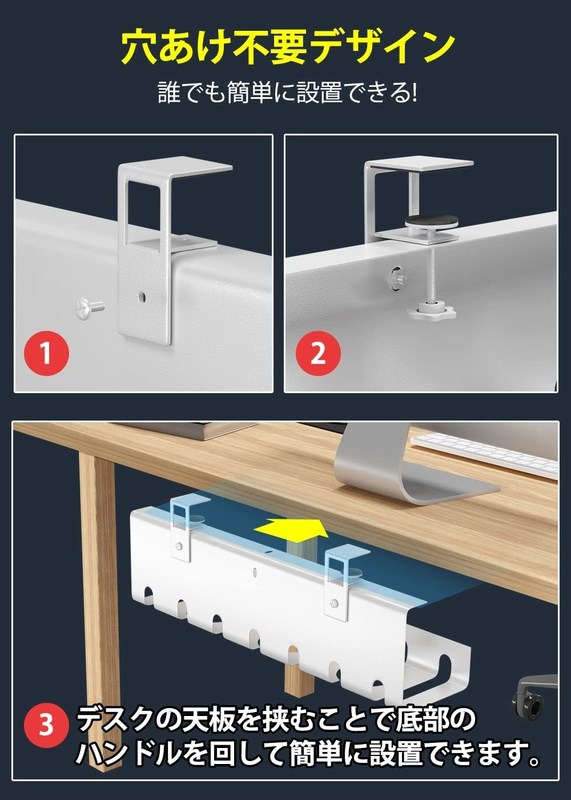 穴あけ不要デザイン

誰でも簡単に設置できる!

1

2

3 デスクの天板を挟むことで底部のハンドルを回して簡単に設置できます。