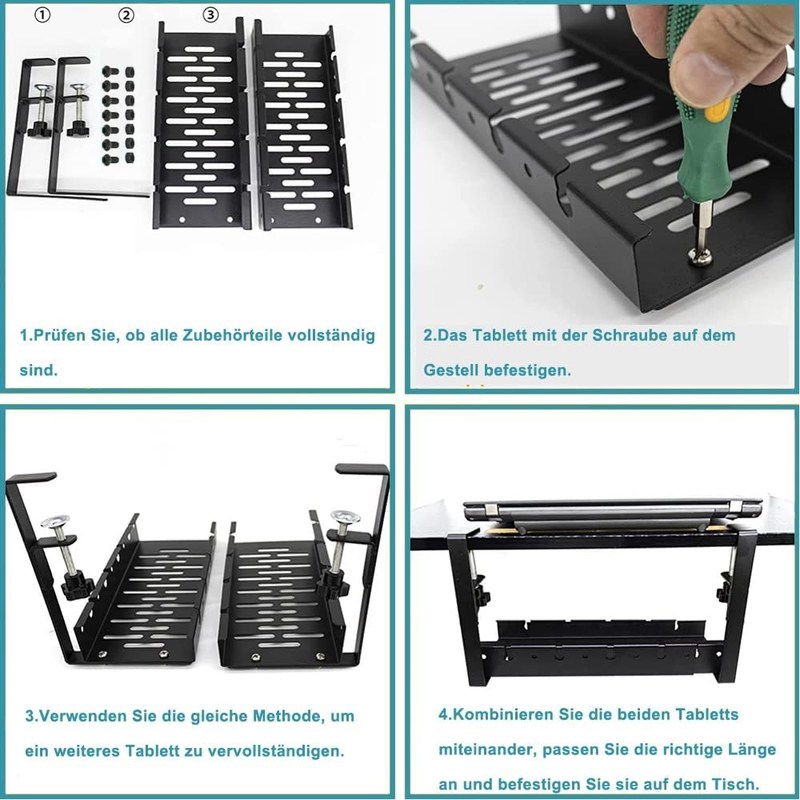 ①
②
③

1.Prüfen Sie, ob alle Zubehörteile vollständig sind.

2.Das Tablett mit der Schraube auf dem Gestell befestigen.

3.Verwenden Sie die gleiche Methode, um ein weiteres Tablett zu vervollständigen.

4.Kombinieren Sie die beiden Tabletts miteinander, passen Sie die richtige Länge an und befestigen Sie sie auf dem Tisch.