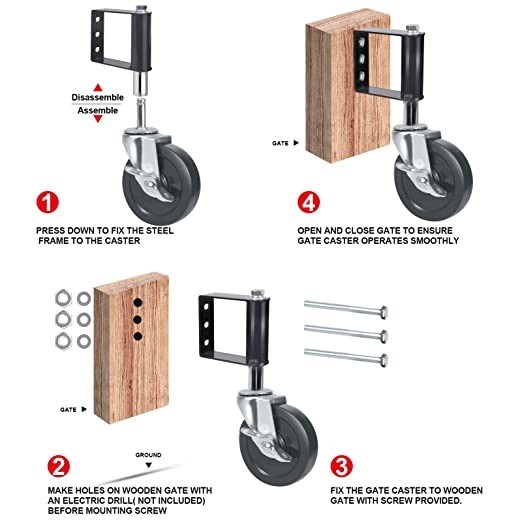 Disassemble
Assemble

1

PRESS DOWN TO FIX THE STEEL FRAME TO THE CASTER

GATE

4

OPEN AND CLOSE GATE TO ENSURE GATE CASTER OPERATES SMOOTHLY

GATE

GROUND

2

MAKE HOLES ON WOODEN GATE WITH AN ELECTRIC DRILL( NOT INCLUDED) BEFORE MOUNTING SCREW

3

FIX THE GATE CASTER TO WOODEN GATE WITH SCREW PROVIDED.