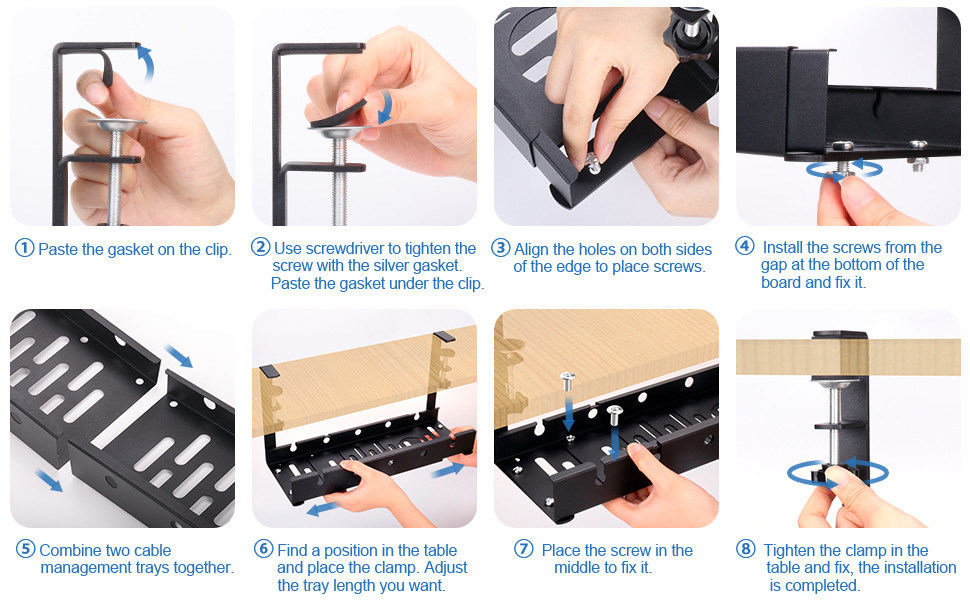 ① Paste the gasket on the clip.

② Use screwdriver to tighten the screw with the silver gasket. Paste the gasket under the clip.

③ Align the holes on both sides of the edge to place screws.

④ Install the screws from the gap at the bottom of the board and fix it.

⑤ Combine two cable management trays together.

⑥ Find a position in the table and place the clamp. Adjust the tray length you want.

⑦ Place the screw in the middle to fix it.

⑧ Tighten the clamp in the table and fix, the installation is completed.