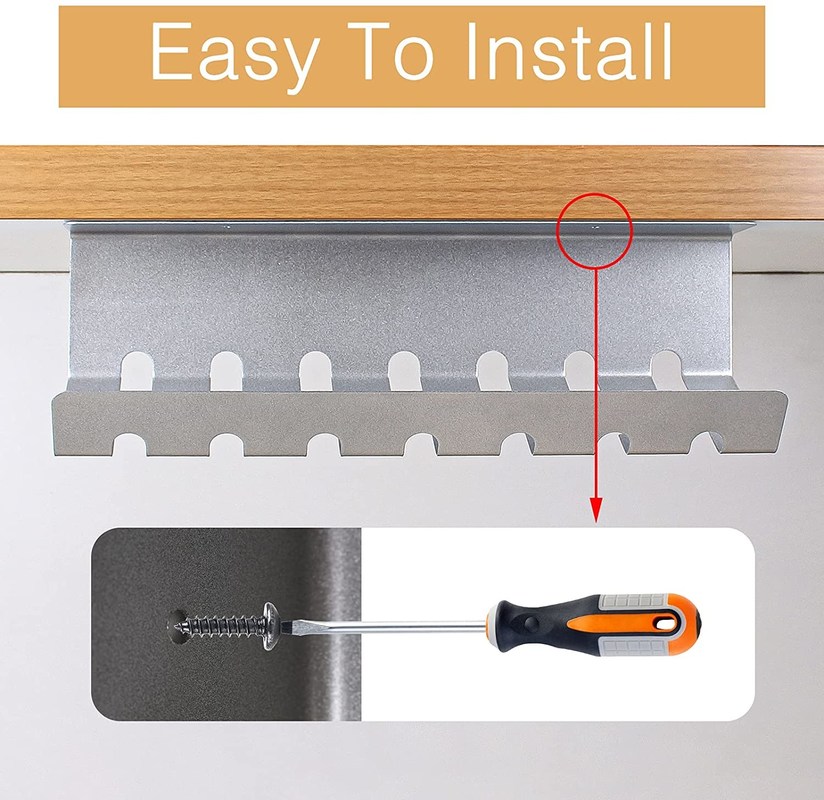 Easy To Install