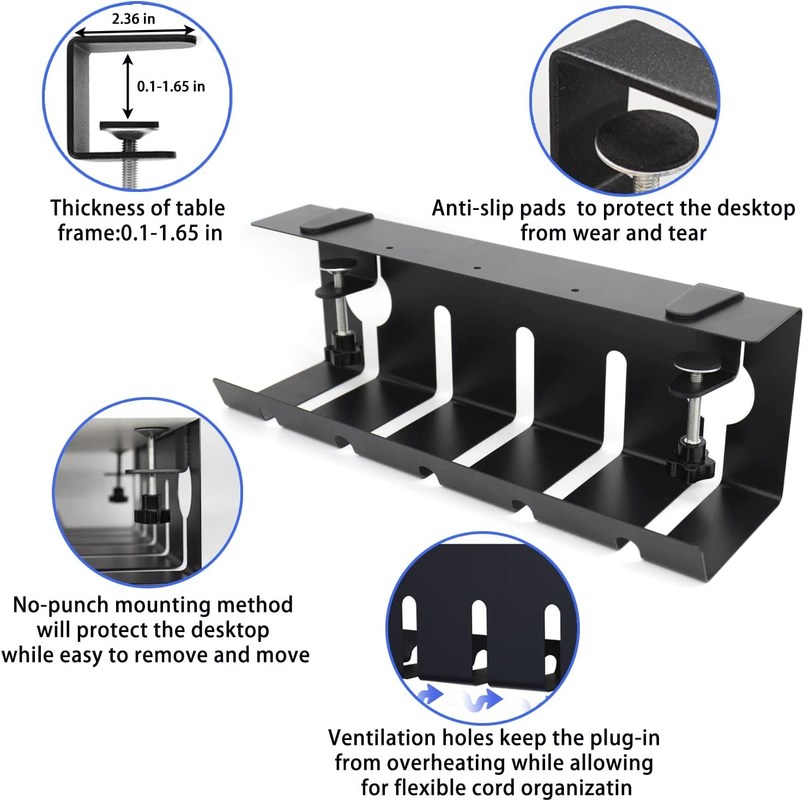 2.36 in

0.1-1.65 in

Thickness of table frame:0.1-1.65 in

Anti-slip pads to protect the desktop from wear and tear

No-punch mounting method will protect the desktop while easy to remove and move

Ventilation holes keep the plug-in from overheating while allowing for flexible cord organizatin