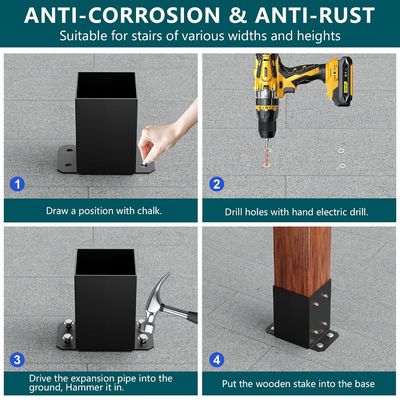 ANTI-CORROSION & ANTI-RUST
Suitable for stairs of various widths and heights

1
Draw a position with chalk.

2
Drill holes with hand electric drill.

3
Drive the expansion pipe into the ground, Hammer it in.

4
Put the wooden stake into the base